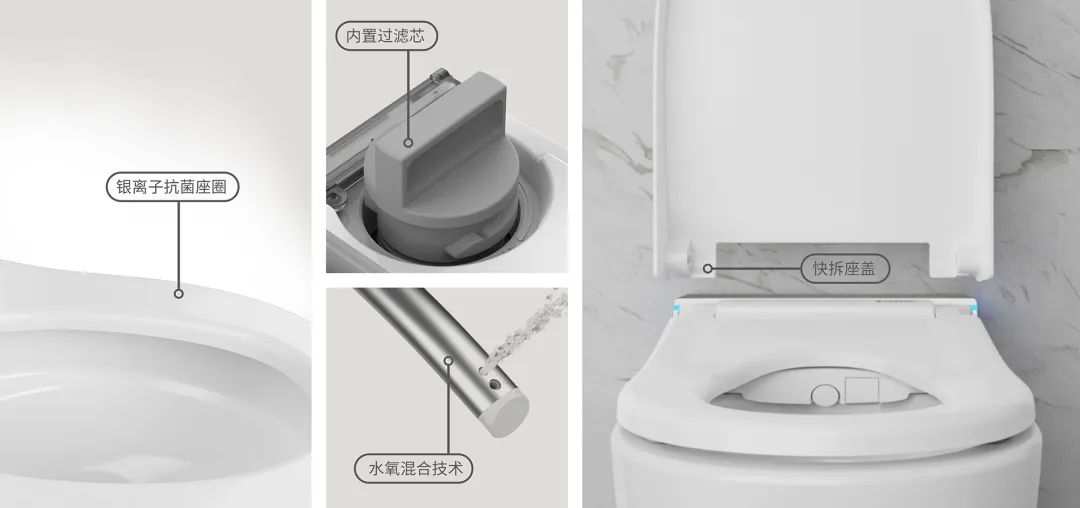 银离子抗菌座圈

内置过滤芯

水氧混合技术

快拆座盖